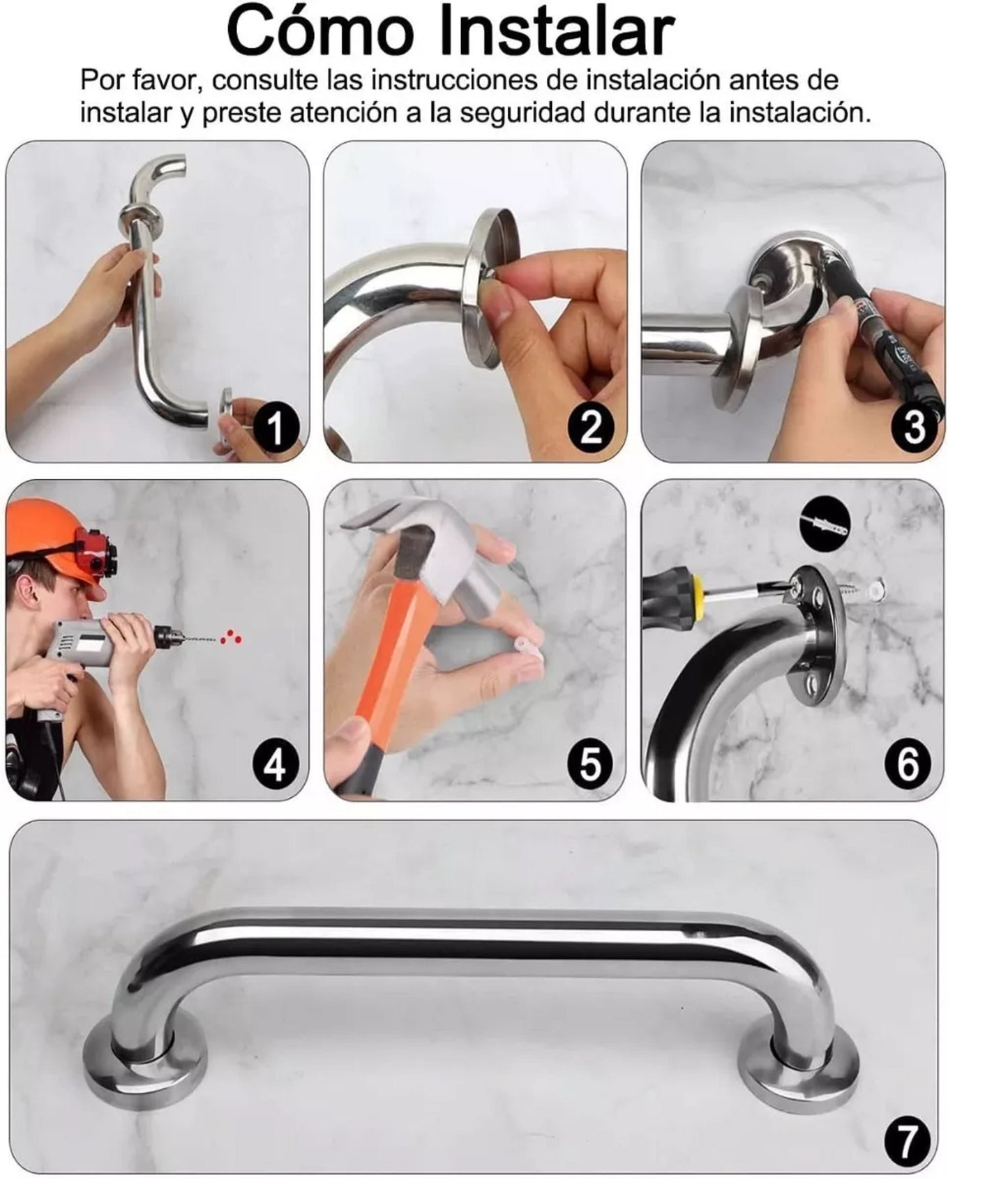 Cómo Instalar

Por favor, consulte las instrucciones de instalación antes de instalar y preste atención a la seguridad durante la instalación.

1

2

3

4

5

6

7